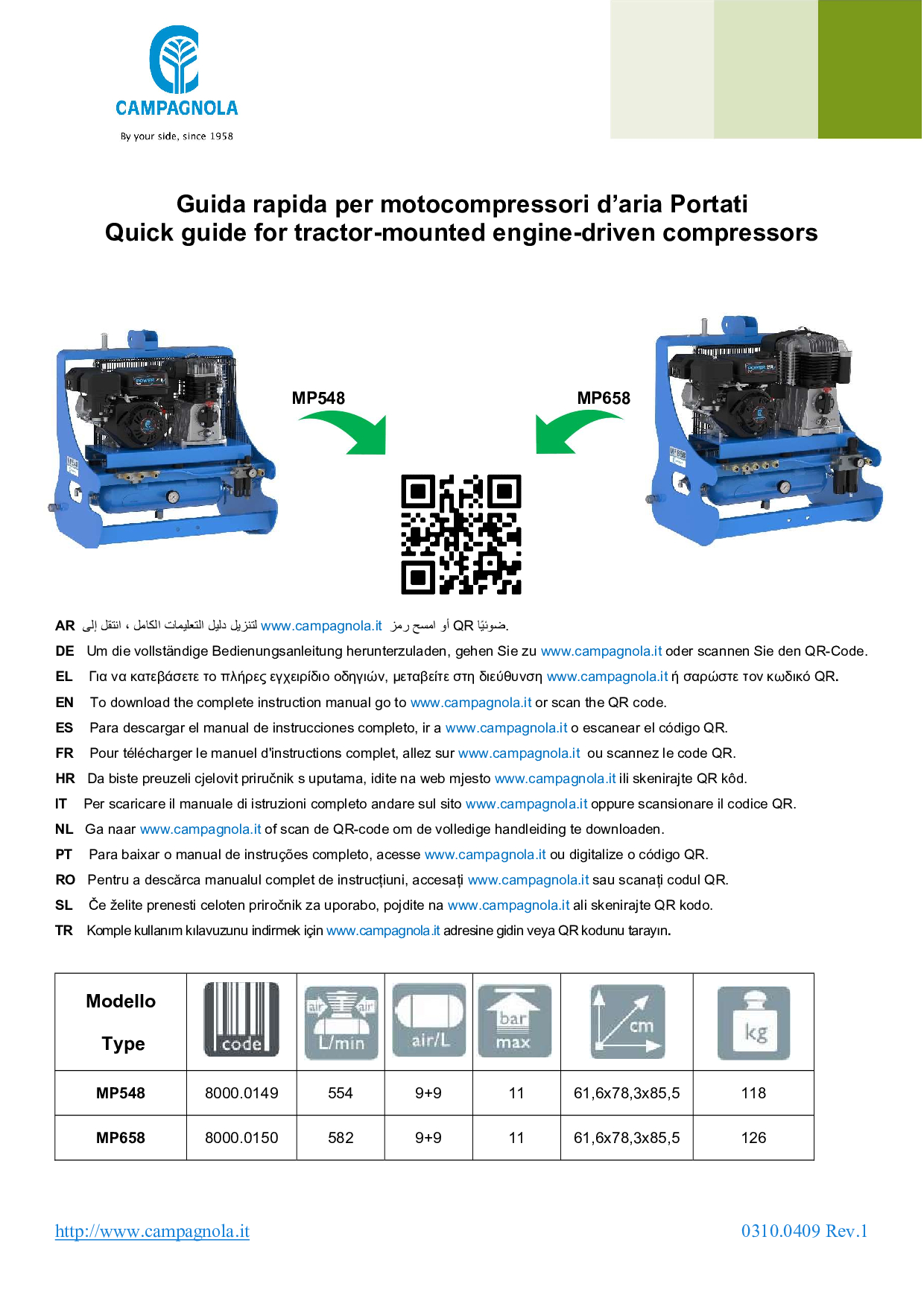 CAMPAGNOLA
By your side, since 1958

Guida rapida per motocompressori d'aria Portati
Quick guide for tractor-mounted engine-driven compressors

MP548

MP658

AR لتنزيل دليل التعليمات الكامل ، انتقل إلى www.campagnola.it أو امسح رمز QR ضوئيًا.
DE Um die vollständige Bedienungsanleitung herunterzuladen, gehen Sie zu www.campagnola.it oder scannen Sie den QR-Code.
EL Για να κατεβάσετε το πλήρες εγχειρίδιο οδηγιών, μεταβείτε στη διεύθυνση www.campagnola.it ή σαρώστε τον κωδικό QR.
EN To download the complete instruction manual go to www.campagnola.it or scan the QR code.
ES Para descargar el manual de instrucciones completo, ir a www.campagnola.it o escanear el código QR.
FR Pour télécharger le manuel d'instructions complet, allez sur www.campagnola.it ou scannez le code QR.
HR Da biste preuzeli cjelovit priručnik s uputama, idite na web mjesto www.campagnola.it ili skenirajte QR kôd.
IT Per scaricare il manuale di istruzioni completo andare sul sito www.campagnola.it oppure scansionare il codice QR.
NL Ga naar www.campagnola.it of scan de QR-code om de volledige handleiding te downloaden.
PT Para baixar o manual de instruções completo, acesse www.campagnola.it ou digitalize o código QR.
RO Pentru a descărca manualul complet de instrucțiuni, accesați www.campagnola.it sau scanați codul QR.
SL Če želite prenesti celoten priročnik za uporabo, pojdite na www.campagnola.it ali skenirajte QR kodo.
TR Komple kullanım kılavuzunu indirmek için www.campagnola.it adresine gidin veya QR kodunu tarayın.

| Modello Type | code | air air L/min | air/L | bar max | cm | kg |
|---|---|---|---|---|---|---|
| MP548 | 8000.0149 | 554 | 9+9 | 11 | 61,6x78,3x85,5 | 118 |
| MP658 | 8000.0150 | 582 | 9+9 | 11 | 61,6x78,3x85,5 | 126 |

http://www.campagnola.it
0310.0409 Rev.1